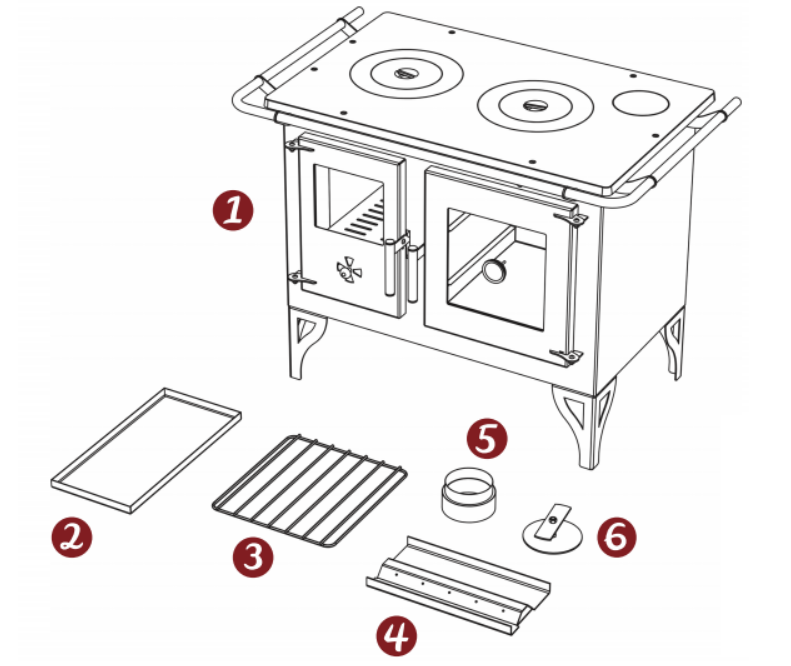 1

2

3

4

5

6